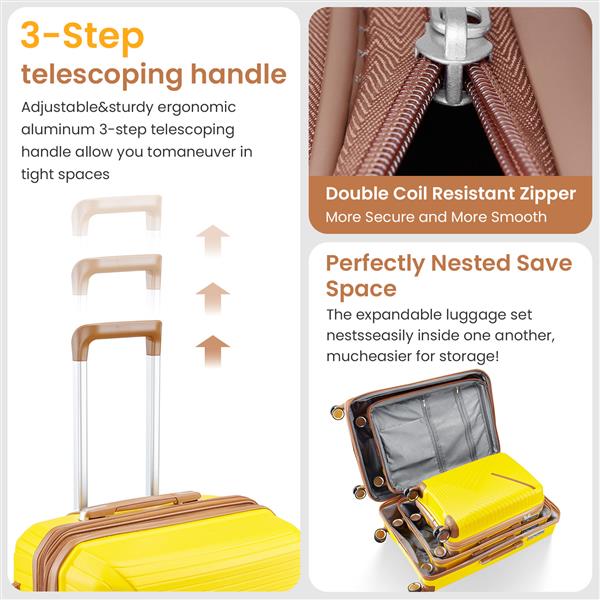 3-Step
telescoping handle

Adjustable&sturdy ergonomic aluminum 3-step telescoping handle allow you tomaneuver in tight spaces

Double Coil Resistant Zipper
More Secure and More Smooth

Perfectly Nested Save Space

The expandable luggage set nestsseasily inside one another, mucheasier for storage!